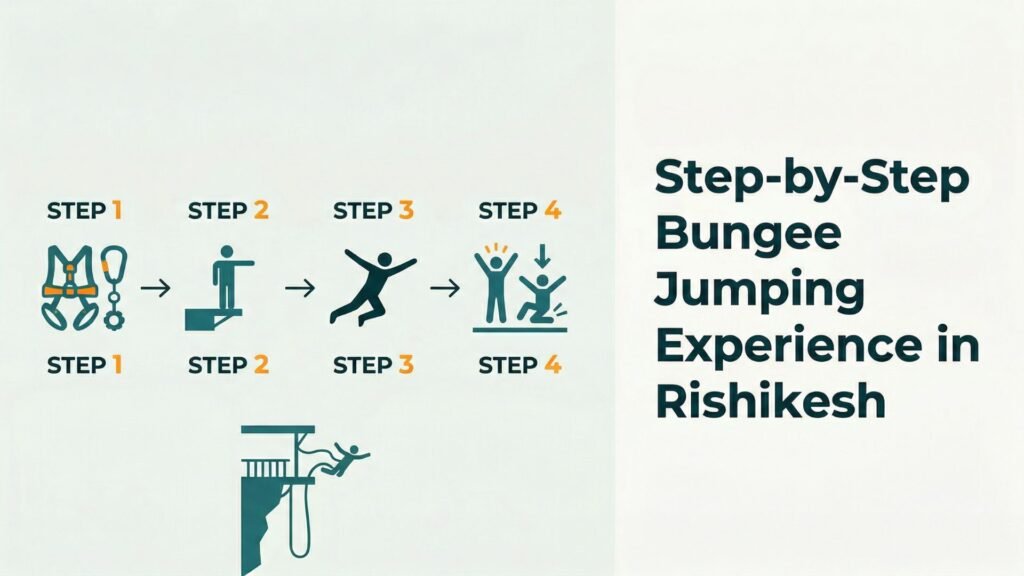 STEP 1 STEP 2 STEP 3 STEP 4

STEP 1 STEP 2 STEP 3 STEP 4

Step-by-Step Bungee Jumping Experience in Rishikesh